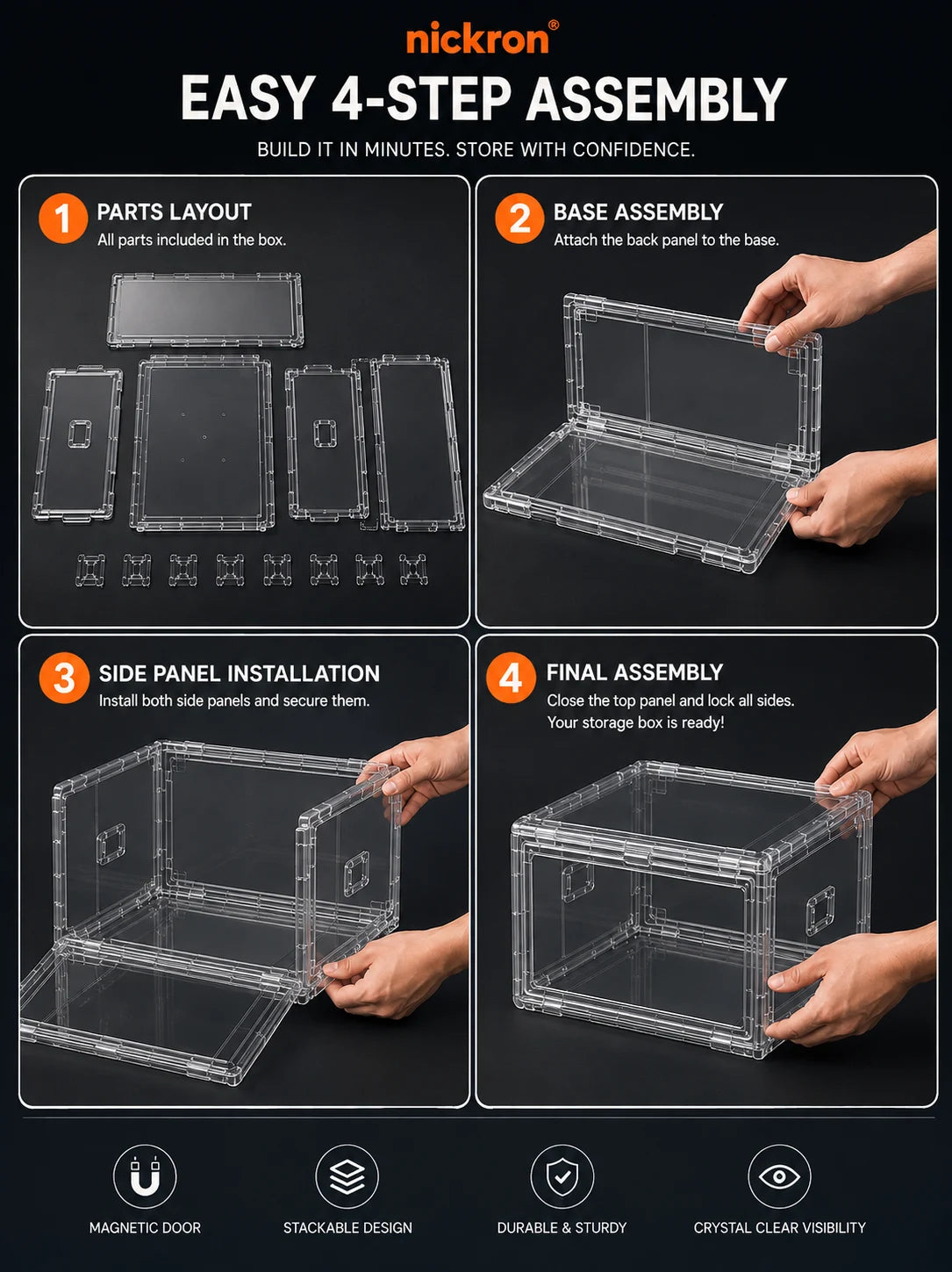 nickron®

EASY 4-STEP ASSEMBLY

BUILD IT IN MINUTES. STORE WITH CONFIDENCE.

1 PARTS LAYOUT
All parts included in the box.

2 BASE ASSEMBLY
Attach the back panel to the base.

3 SIDE PANEL INSTALLATION
Install both side panels and secure them.

4 FINAL ASSEMBLY
Close the top panel and lock all sides.
Your storage box is ready!

MAGNETIC DOOR

STACKABLE DESIGN

DURABLE & STURDY

CRYSTAL CLEAR VISIBILITY